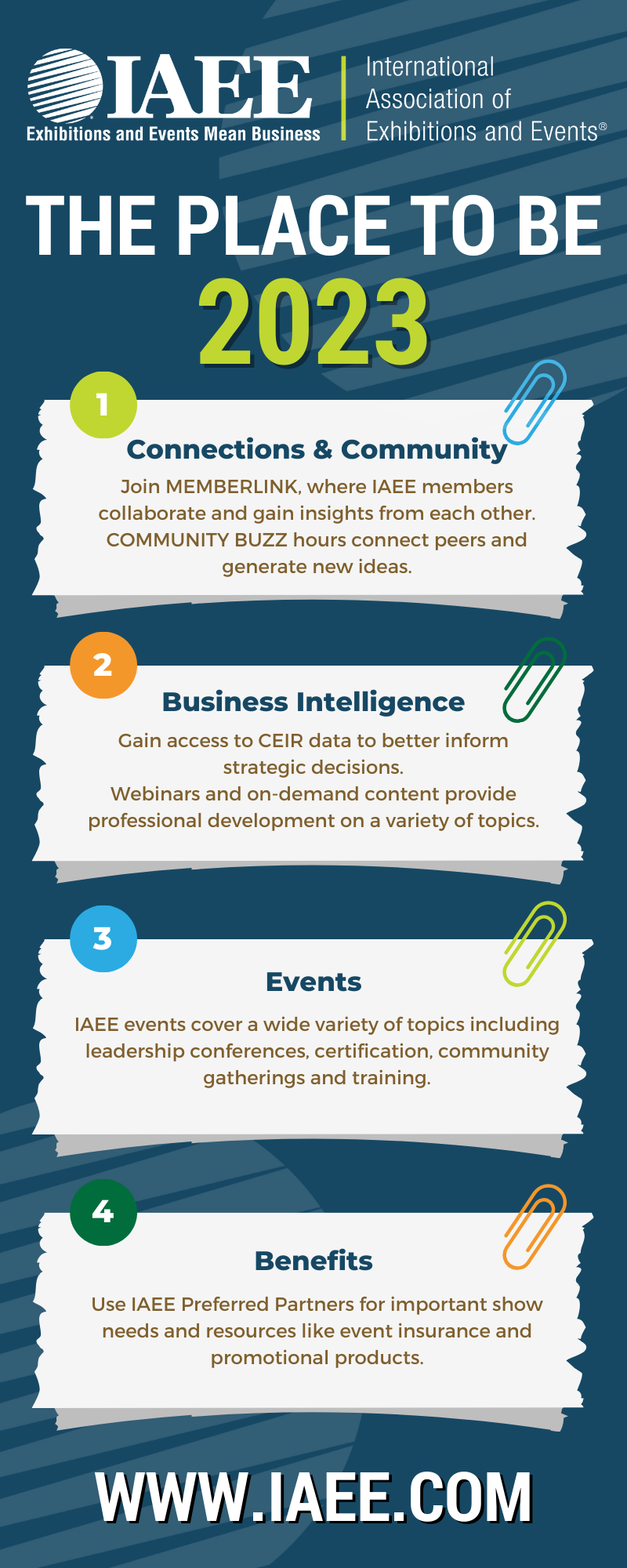 IAEE
Exhibitions and Events Mean Business

International Association of Exhibitions and Events®

THE PLACE TO BE
2023

1
Connections & Community
Join MEMBERLINK, where IAEE members collaborate and gain insights from each other. COMMUNITY BUZZ hours connect peers and generate new ideas.

2
Business Intelligence
Gain access to CEIR data to better inform strategic decisions.
Webinars and on-demand content provide professional development on a variety of topics.

3
Events
IAEE events cover a wide variety of topics including leadership conferences, certification, community gatherings and training.

4
Benefits
Use IAEE Preferred Partners for important show needs and resources like event insurance and promotional products.

WWW.IAEE.COM