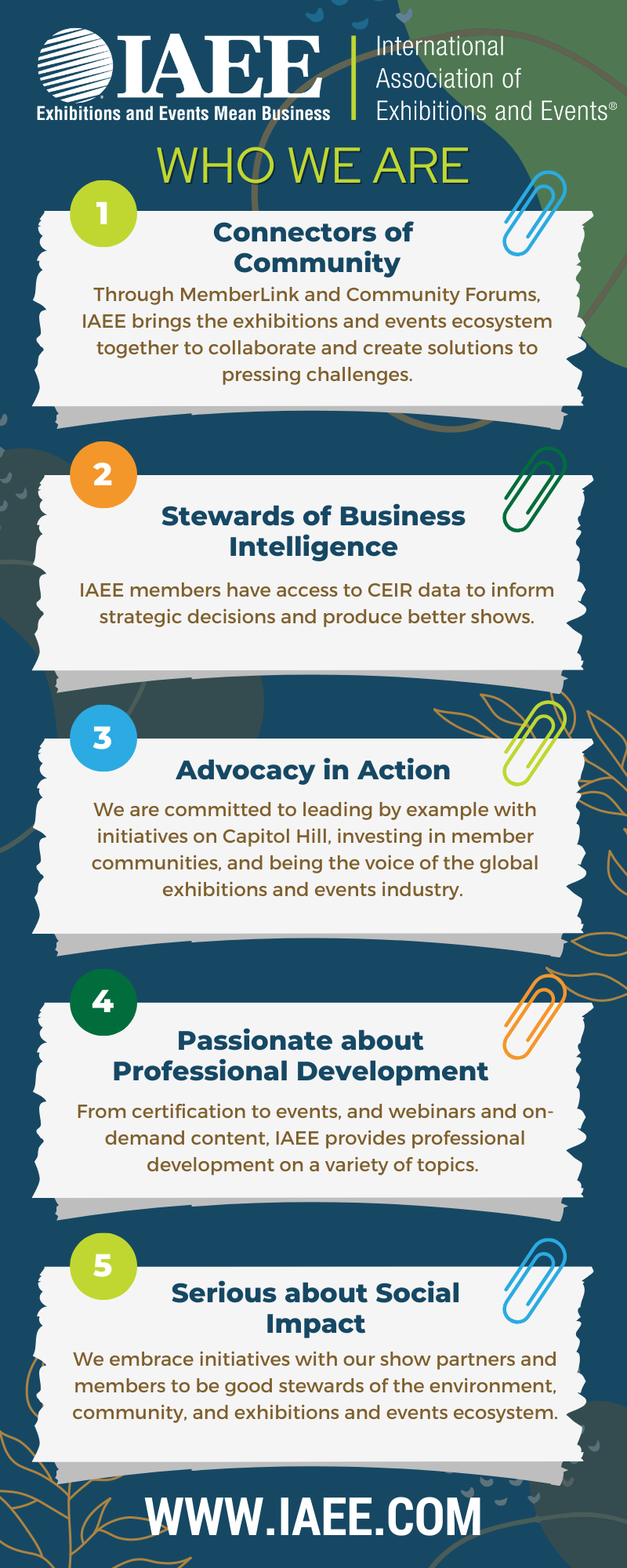 IAEE
Exhibitions and Events Mean Business

International Association of Exhibitions and Events®

WHO WE ARE

1
Connectors of Community
Through MemberLink and Community Forums, IAEE brings the exhibitions and events ecosystem together to collaborate and create solutions to pressing challenges.

2
Stewards of Business Intelligence
IAEE members have access to CEIR data to inform strategic decisions and produce better shows.

3
Advocacy in Action
We are committed to leading by example with initiatives on Capitol Hill, investing in member communities, and being the voice of the global exhibitions and events industry.

4
Passionate about Professional Development
From certification to events, and webinars and on-demand content, IAEE provides professional development on a variety of topics.

5
Serious about Social Impact
We embrace initiatives with our show partners and members to be good stewards of the environment, community, and exhibitions and events ecosystem.

WWW.IAEE.COM