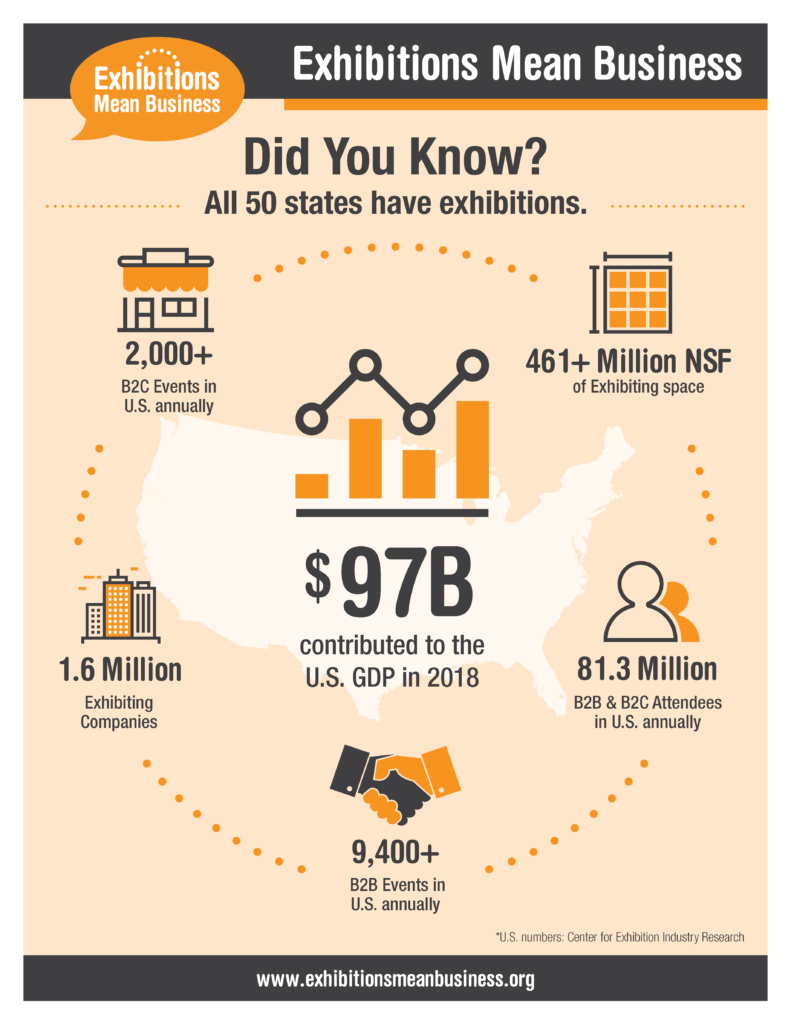 Exhibitions Mean Business

Exhibitions Mean Business

Did You Know?

All 50 states have exhibitions.

2,000+
B2C Events in U.S. annually

461+ Million NSF
of Exhibiting space

$97B
contributed to the U.S. GDP in 2018

1.6 Million
Exhibiting Companies

81.3 Million
B2B & B2C Attendees in U.S. annually

9,400+
B2B Events in U.S. annually

*U.S. numbers: Center for Exhibition Industry Research

www.exhibitionsmeanbusiness.org