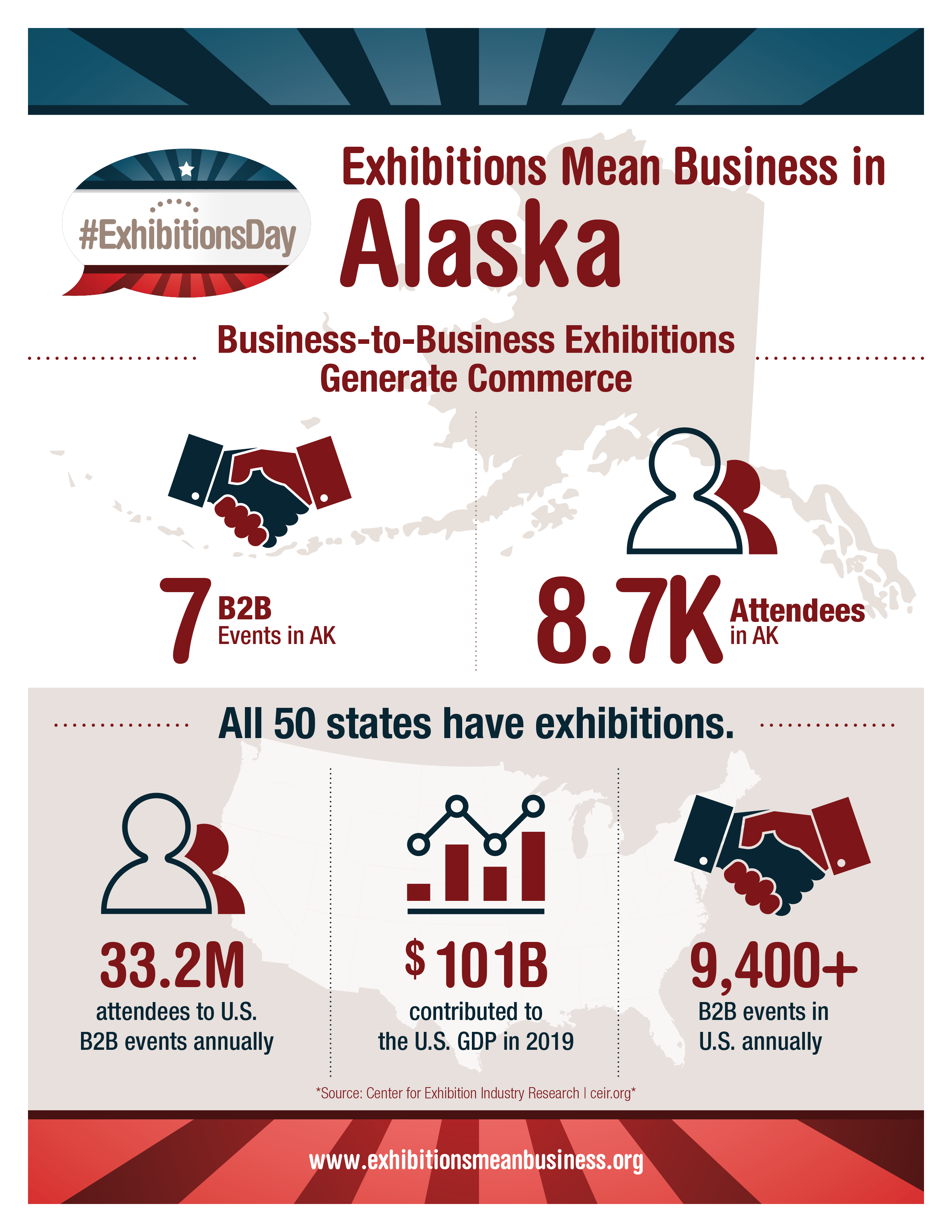 #ExhibitionsDay

Exhibitions Mean Business in
Alaska

Business-to-Business Exhibitions Generate Commerce

7 B2B Events in AK

8.7K Attendees in AK

All 50 states have exhibitions.

33.2M attendees to U.S. B2B events annually

$ 101B contributed to the U.S. GDP in 2019

9,400+ B2B events in U.S. annually

*Source: Center for Exhibition Industry Research | ceir.org*

www.exhibitionsmeanbusiness.org