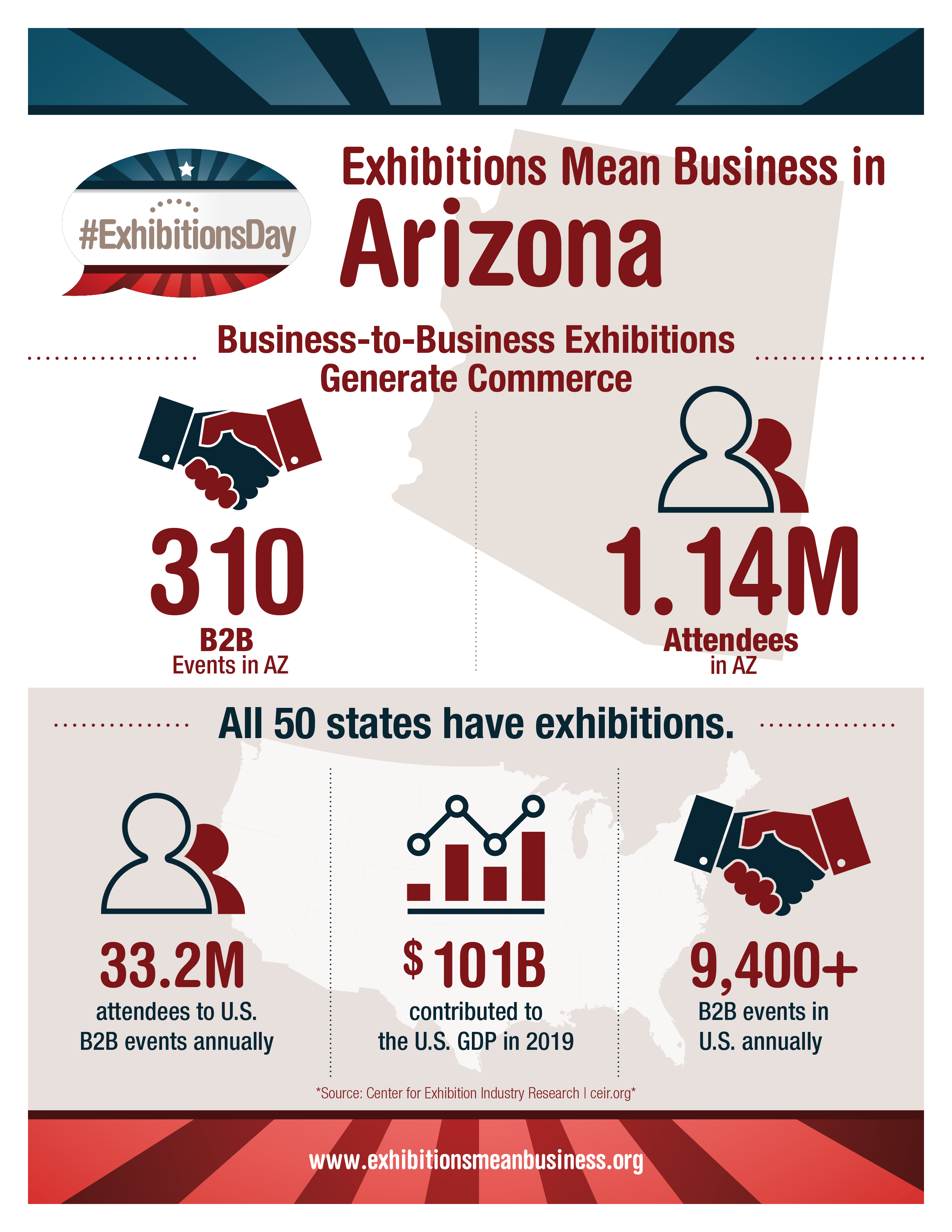 #ExhibitionsDay

Exhibitions Mean Business in
Arizona

Business-to-Business Exhibitions Generate Commerce

310
B2B
Events in AZ

1.14M
Attendees
in AZ

All 50 states have exhibitions.

33.2M
attendees to U.S. B2B events annually

$ 101B
contributed to the U.S. GDP in 2019

9,400+
B2B events in U.S. annually

*Source: Center for Exhibition Industry Research | ceir.org*

www.exhibitionsmeanbusiness.org