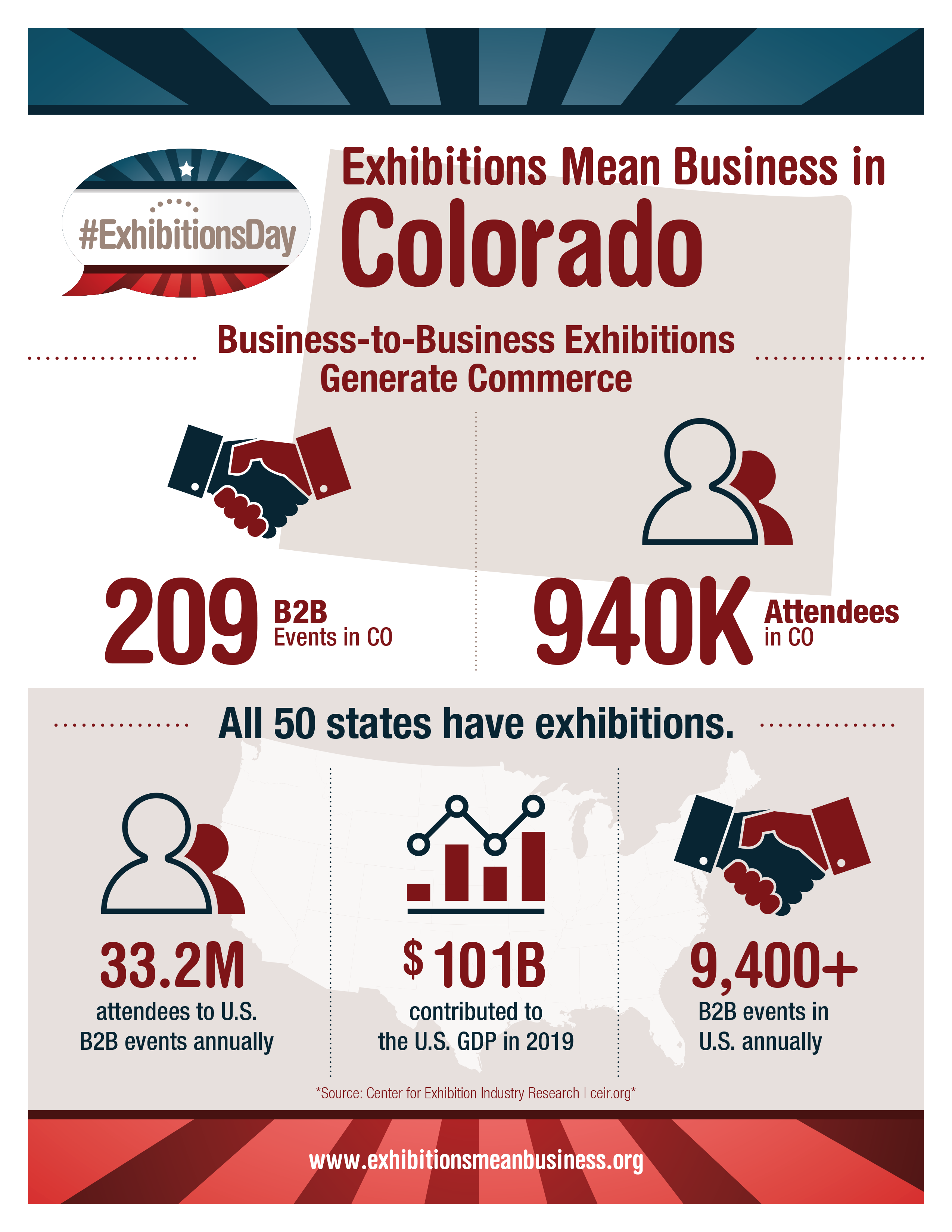 #ExhibitionsDay

Exhibitions Mean Business in Colorado

Business-to-Business Exhibitions Generate Commerce

209 B2B Events in CO

940K Attendees in CO

All 50 states have exhibitions.

33.2M attendees to U.S. B2B events annually

$ 101B contributed to the U.S. GDP in 2019

9,400+ B2B events in U.S. annually

*Source: Center for Exhibition Industry Research | ceir.org*

www.exhibitionsmeanbusiness.org