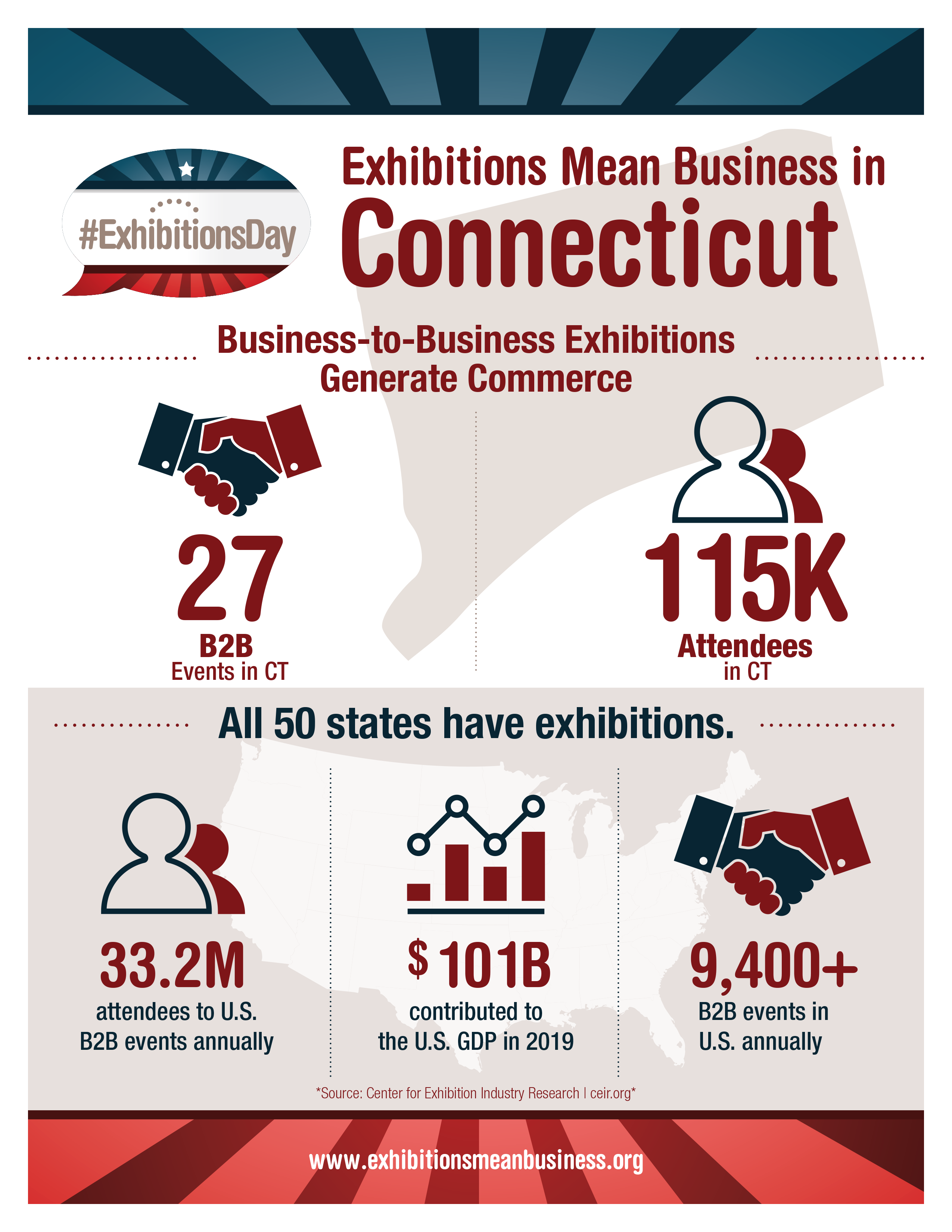 #ExhibitionsDay

Exhibitions Mean Business in
Connecticut

Business-to-Business Exhibitions Generate Commerce

27
B2B
Events in CT

115K
Attendees
in CT

All 50 states have exhibitions.

33.2M
attendees to U.S. B2B events annually

$ 101B
contributed to the U.S. GDP in 2019

9,400+
B2B events in U.S. annually

*Source: Center for Exhibition Industry Research | ceir.org*

www.exhibitionsmeanbusiness.org