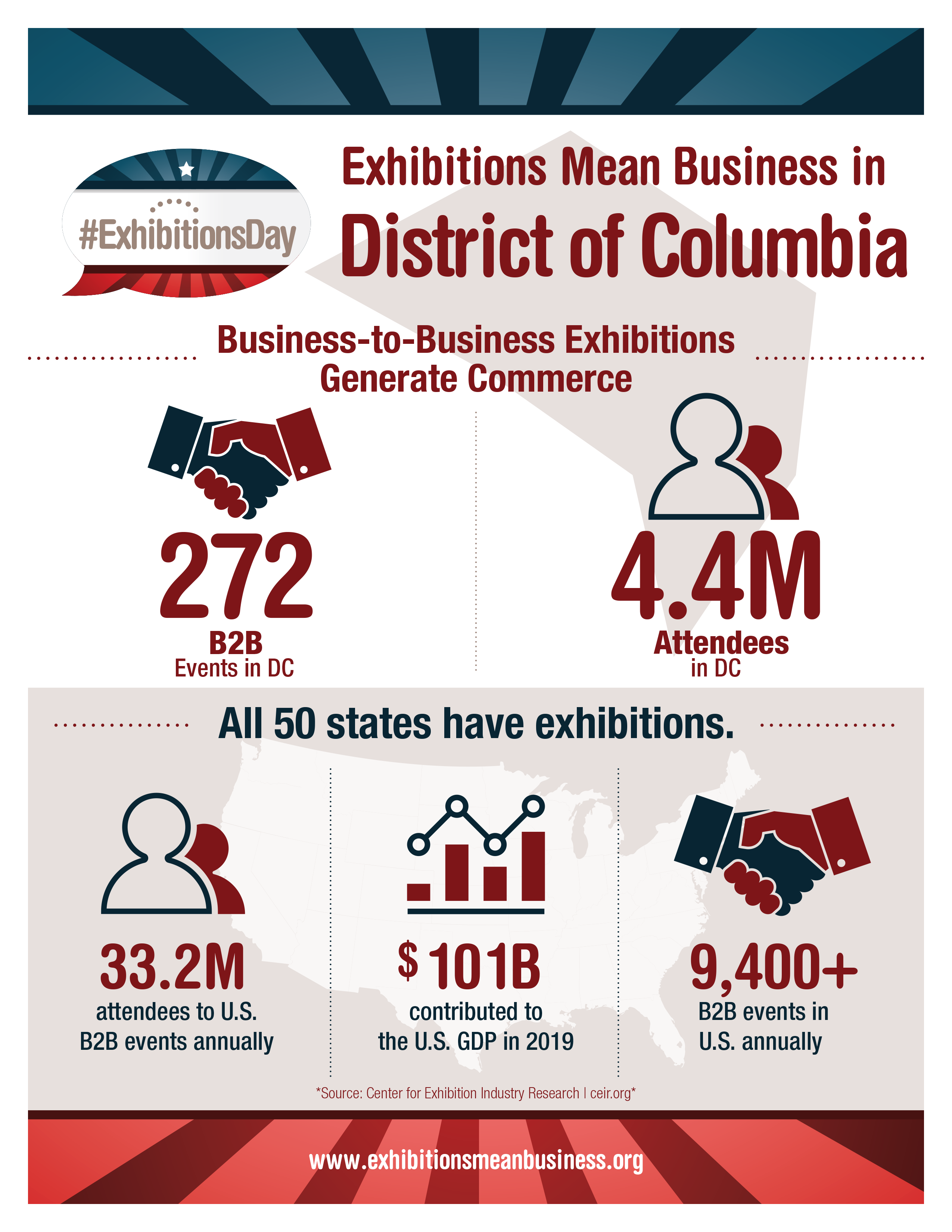 #ExhibitionsDay

Exhibitions Mean Business in
District of Columbia

Business-to-Business Exhibitions Generate Commerce

272
B2B
Events in DC

4.4M
Attendees
in DC

All 50 states have exhibitions.

33.2M
attendees to U.S. B2B events annually

$ 101B
contributed to the U.S. GDP in 2019

9,400+
B2B events in U.S. annually

*Source: Center for Exhibition Industry Research | ceir.org*

www.exhibitionsmeanbusiness.org