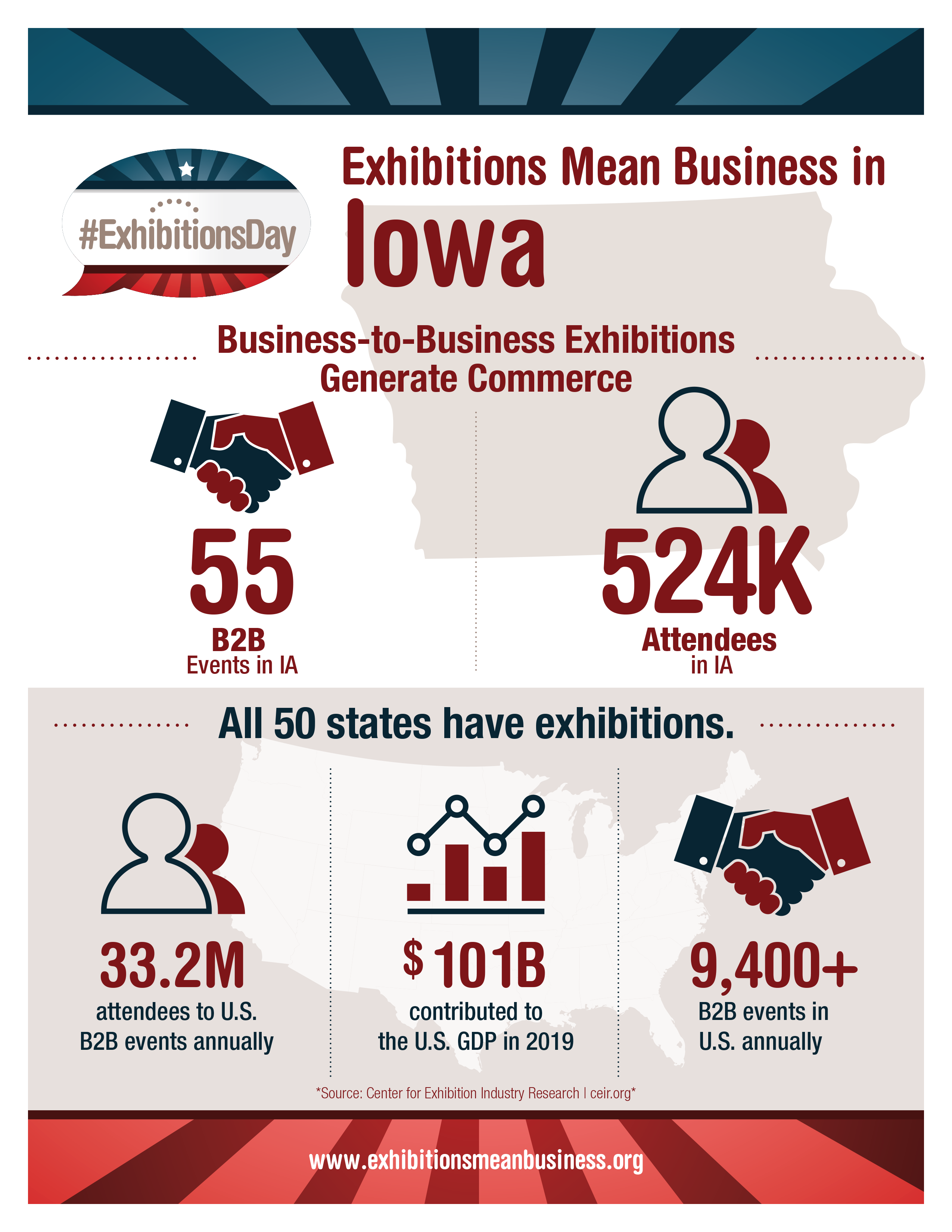 #ExhibitionsDay

Exhibitions Mean Business in
Iowa

Business-to-Business Exhibitions Generate Commerce

55
B2B
Events in IA

524K
Attendees
in IA

All 50 states have exhibitions.

33.2M
attendees to U.S. B2B events annually

$101B
contributed to the U.S. GDP in 2019

9,400+
B2B events in U.S. annually

*Source: Center for Exhibition Industry Research | ceir.org*

www.exhibitionsmeanbusiness.org