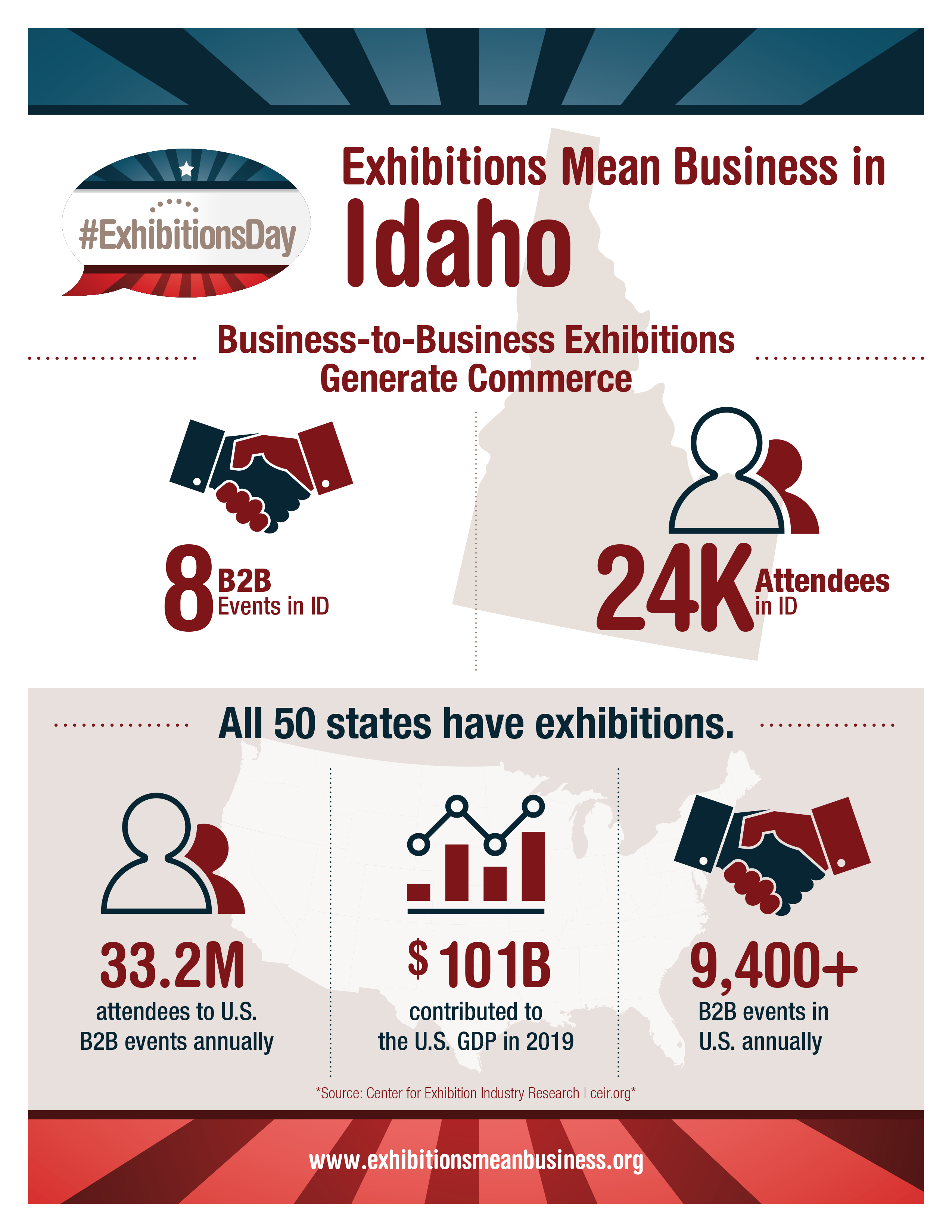 #ExhibitionsDay

Exhibitions Mean Business in

Idaho

Business-to-Business Exhibitions Generate Commerce

8 B2B Events in ID

24K Attendees in ID

All 50 states have exhibitions.

33.2M attendees to U.S. B2B events annually

$ 101B contributed to the U.S. GDP in 2019

9,400+ B2B events in U.S. annually

*Source: Center for Exhibition Industry Research | ceir.org*

www.exhibitionsmeanbusiness.org