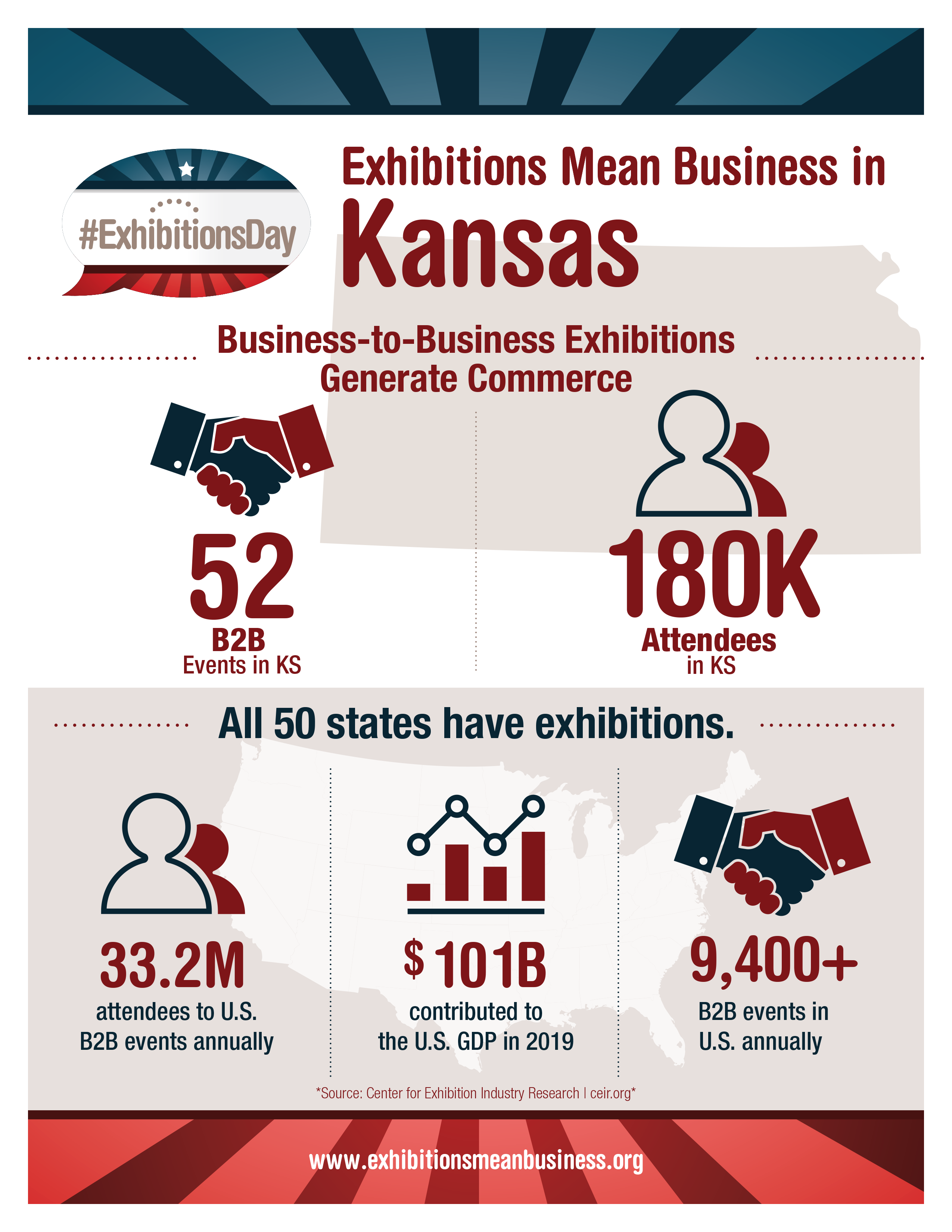 #ExhibitionsDay

Exhibitions Mean Business in
Kansas

Business-to-Business Exhibitions Generate Commerce

52
B2B
Events in KS

180K
Attendees
in KS

All 50 states have exhibitions.

33.2M
attendees to U.S. B2B events annually

$ 101B
contributed to the U.S. GDP in 2019

9,400+
B2B events in U.S. annually

*Source: Center for Exhibition Industry Research | ceir.org*

www.exhibitionsmeanbusiness.org