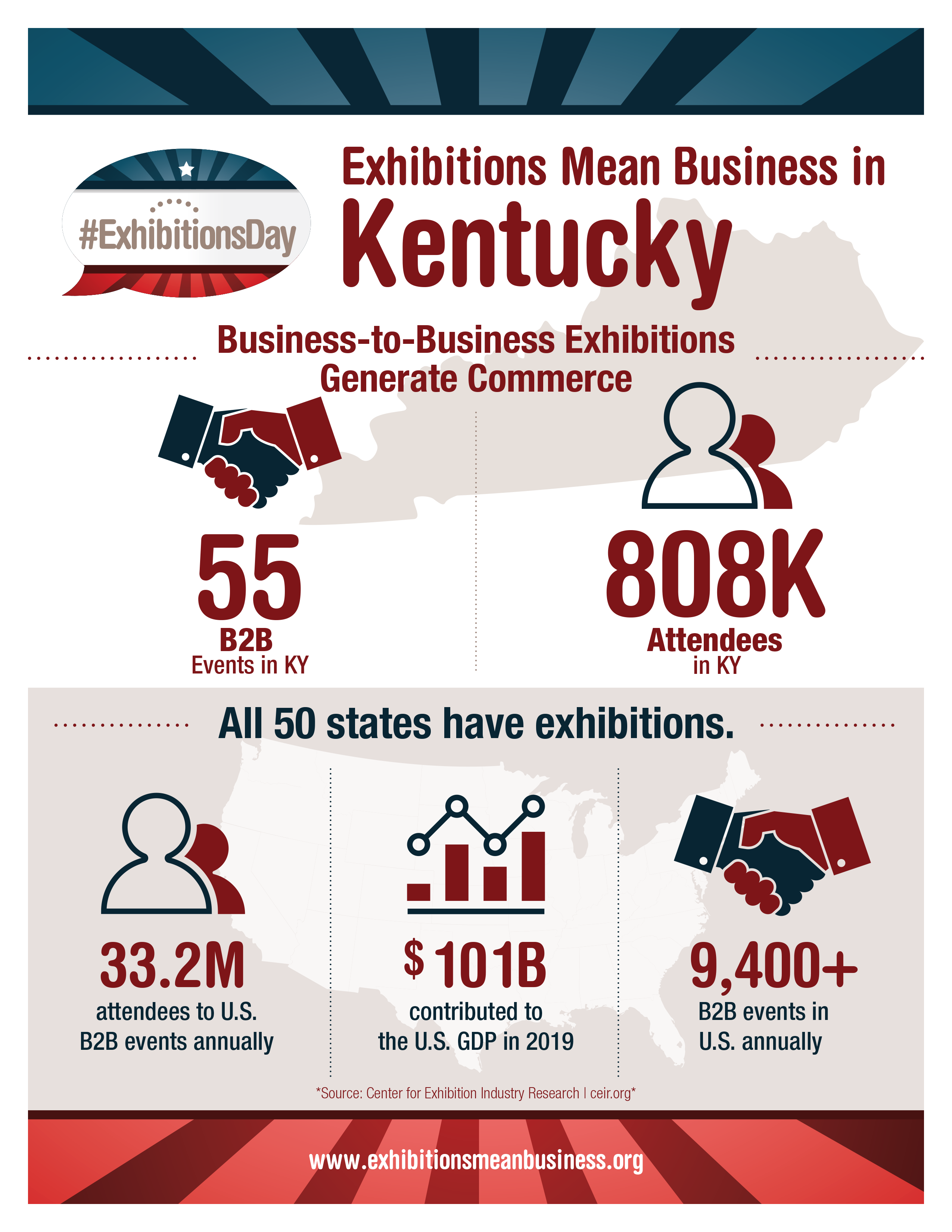 #ExhibitionsDay

Exhibitions Mean Business in Kentucky

Business-to-Business Exhibitions Generate Commerce

55
B2B
Events in KY

808K
Attendees
in KY

All 50 states have exhibitions.

33.2M
attendees to U.S. B2B events annually

$ 101B
contributed to the U.S. GDP in 2019

9,400+
B2B events in U.S. annually

*Source: Center for Exhibition Industry Research | ceir.org*

www.exhibitionsmeanbusiness.org