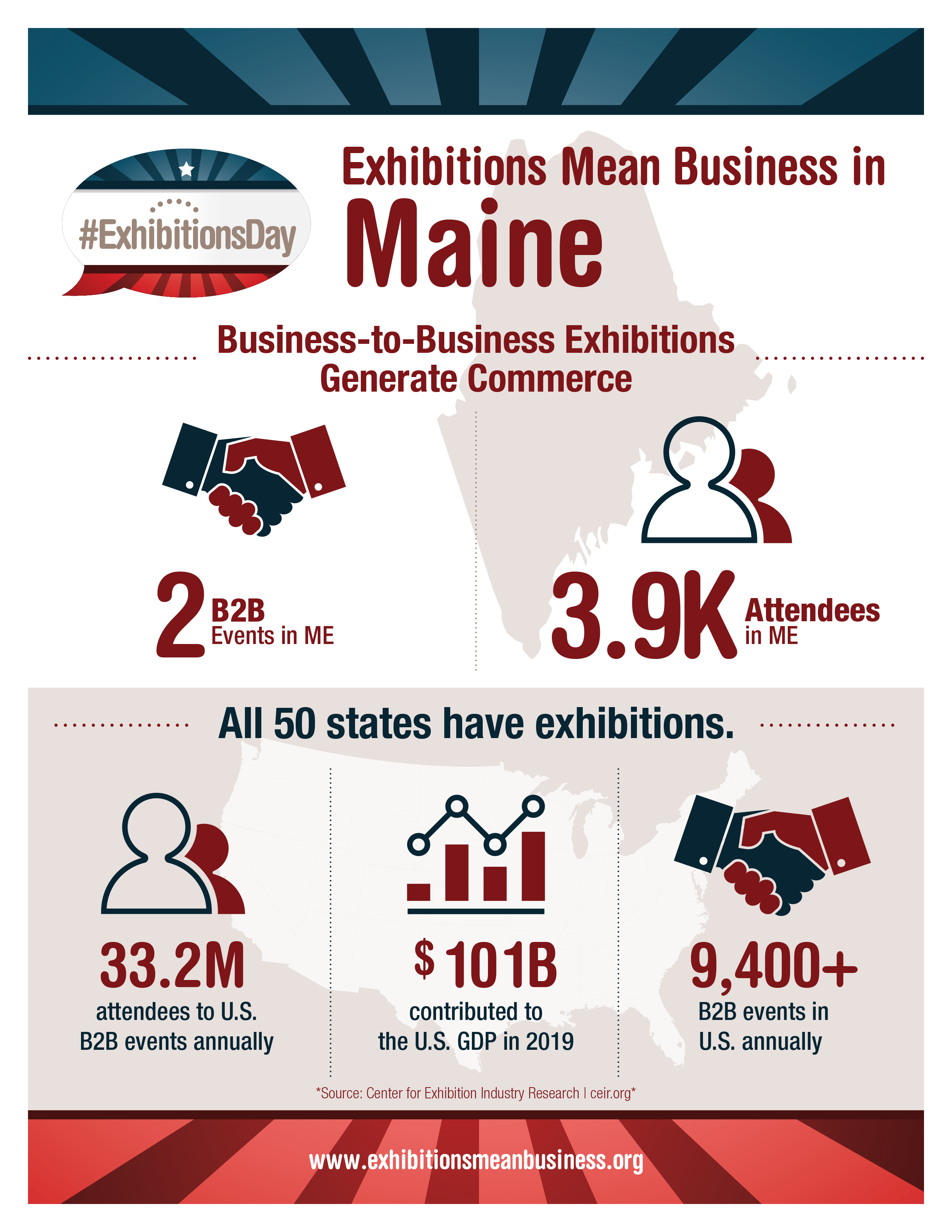 #ExhibitionsDay

Exhibitions Mean Business in
Maine

Business-to-Business Exhibitions Generate Commerce

2 B2B Events in ME

3.9K Attendees in ME

All 50 states have exhibitions.

33.2M
attendees to U.S. B2B events annually

$ 101B
contributed to the U.S. GDP in 2019

9,400+
B2B events in U.S. annually

*Source: Center for Exhibition Industry Research | ceir.org*

www.exhibitionsmeanbusiness.org