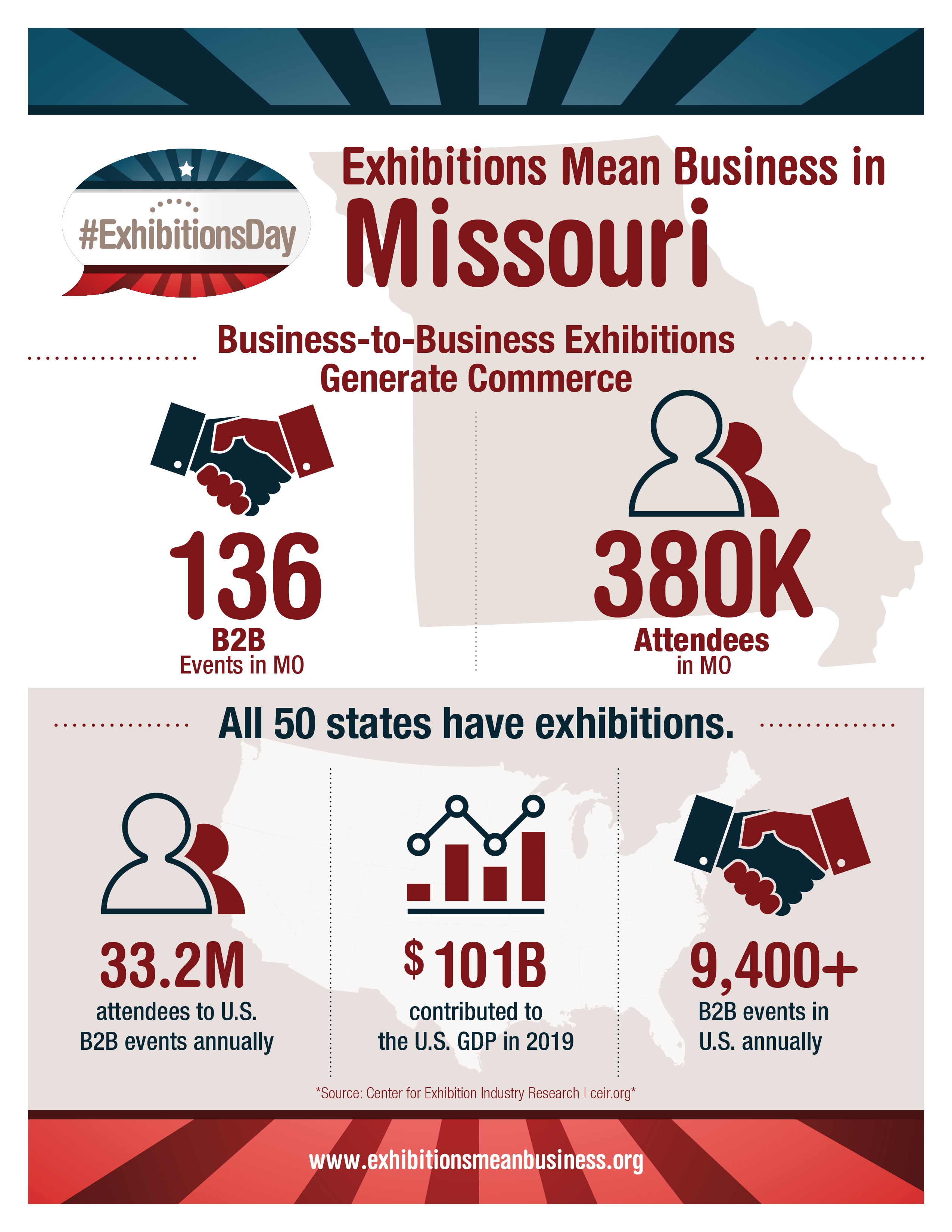 #ExhibitionsDay

Exhibitions Mean Business in
Missouri

Business-to-Business Exhibitions Generate Commerce

136
B2B
Events in MO

380K
Attendees
in MO

All 50 states have exhibitions.

33.2M
attendees to U.S. B2B events annually

$ 101B
contributed to the U.S. GDP in 2019

9,400+
B2B events in U.S. annually

*Source: Center for Exhibition Industry Research | ceir.org*

www.exhibitionsmeanbusiness.org