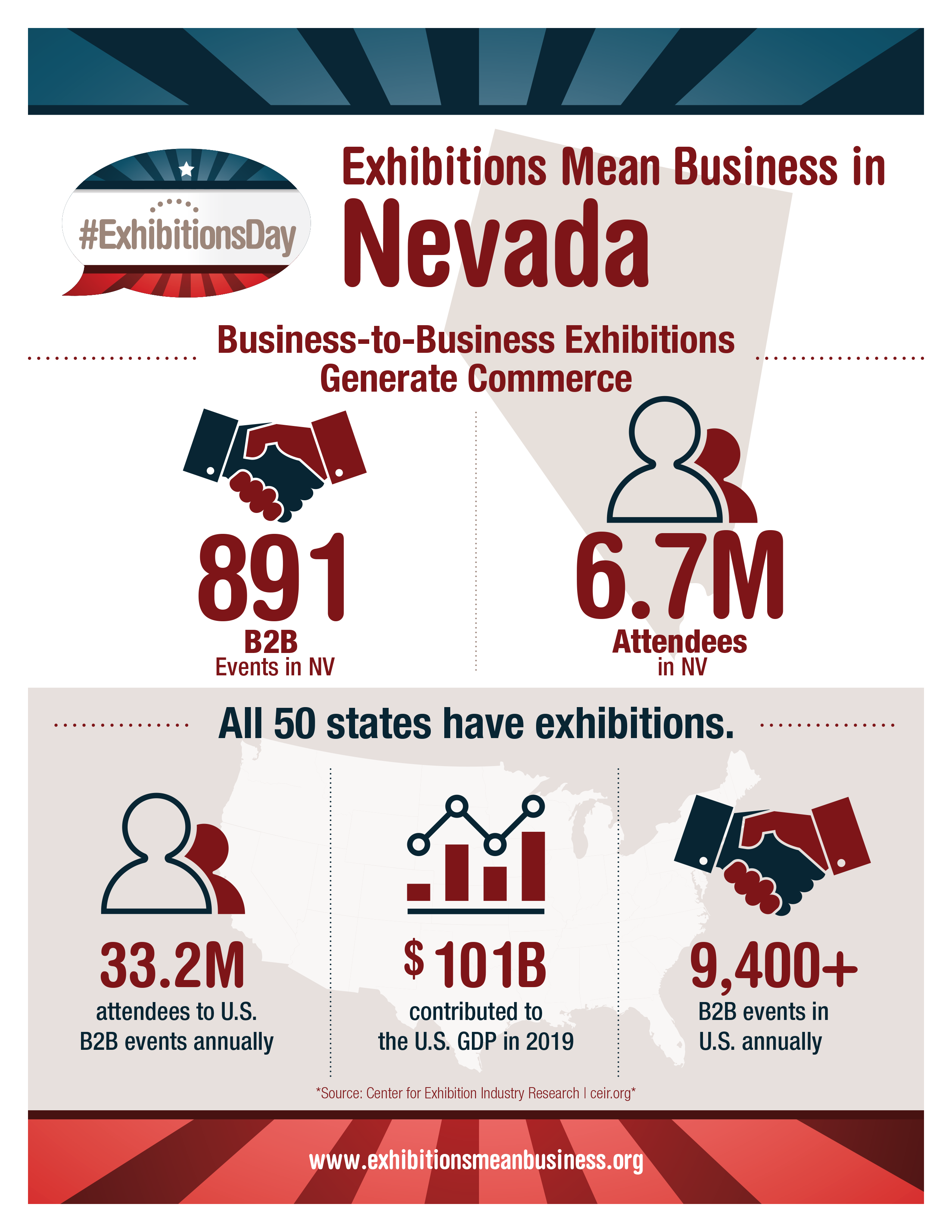 #ExhibitionsDay

Exhibitions Mean Business in
Nevada

Business-to-Business Exhibitions Generate Commerce

891
B2B
Events in NV

6.7M
Attendees
in NV

All 50 states have exhibitions.

33.2M
attendees to U.S. B2B events annually

$ 101B
contributed to the U.S. GDP in 2019

9,400+
B2B events in U.S. annually

*Source: Center for Exhibition Industry Research | ceir.org*

www.exhibitionsmeanbusiness.org