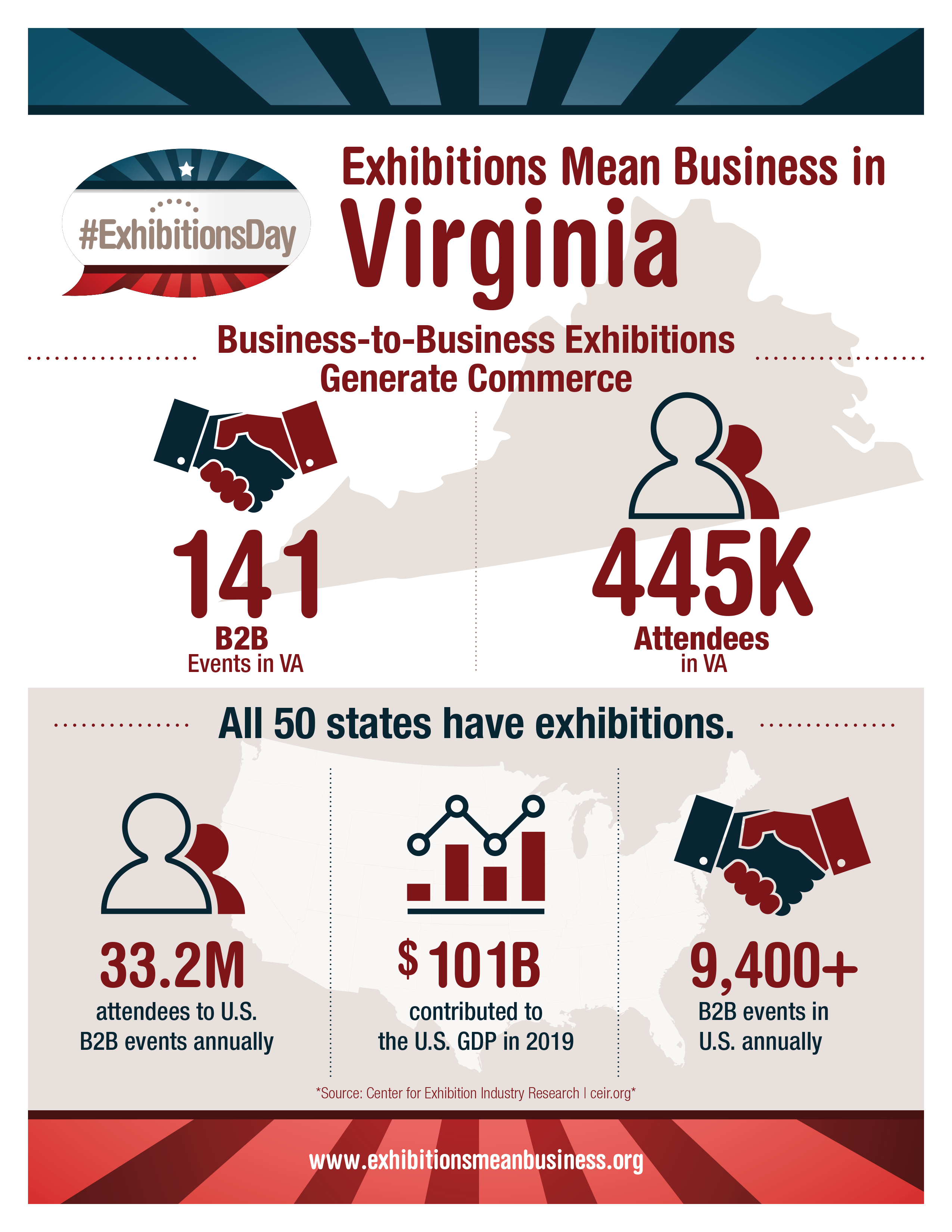 #ExhibitionsDay

Exhibitions Mean Business in
Virginia

Business-to-Business Exhibitions Generate Commerce

141
B2B
Events in VA

445K
Attendees
in VA

All 50 states have exhibitions.

33.2M
attendees to U.S. B2B events annually

$ 101B
contributed to the U.S. GDP in 2019

9,400+
B2B events in U.S. annually

*Source: Center for Exhibition Industry Research | ceir.org*

www.exhibitionsmeanbusiness.org