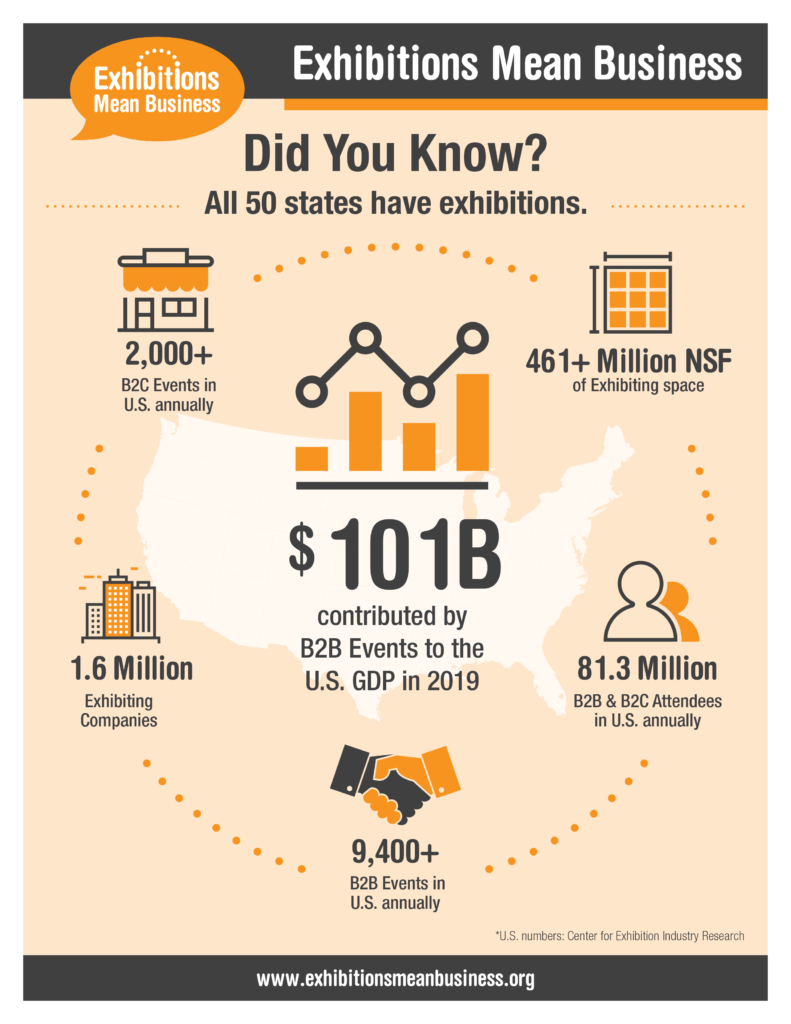 Exhibitions Mean Business

Exhibitions Mean Business

Did You Know?

All 50 states have exhibitions.

2,000+

B2C Events in U.S. annually

461+ Million NSF

of Exhibiting space

$ 101B

contributed by B2B Events to the U.S. GDP in 2019

1.6 Million

Exhibiting Companies

81.3 Million

B2B & B2C Attendees in U.S. annually

9,400+

B2B Events in U.S. annually

*U.S. numbers: Center for Exhibition Industry Research

www.exhibitionsmeanbusiness.org