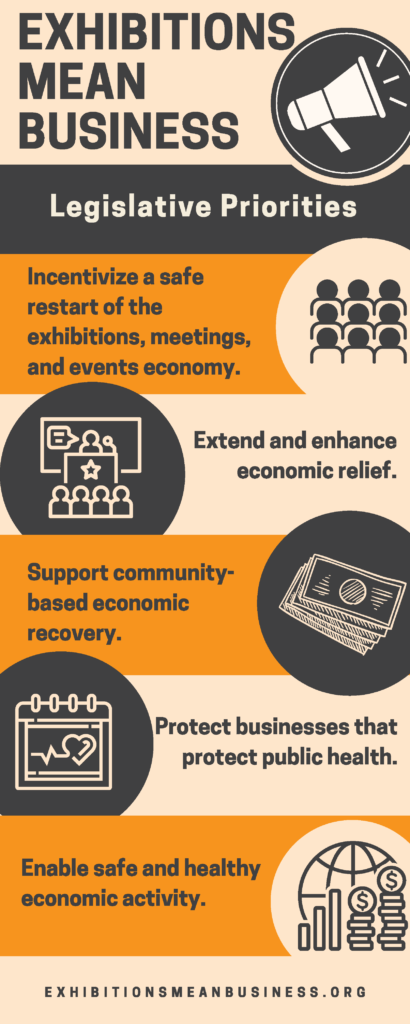 EXHIBITIONS MEAN BUSINESS

Legislative Priorities

Incentivize a safe restart of the exhibitions, meetings, and events economy.

Extend and enhance economic relief.

Support community-based economic recovery.

Protect businesses that protect public health.

Enable safe and healthy economic activity.

EXHIBITIONSMEANBUSINESS.ORG